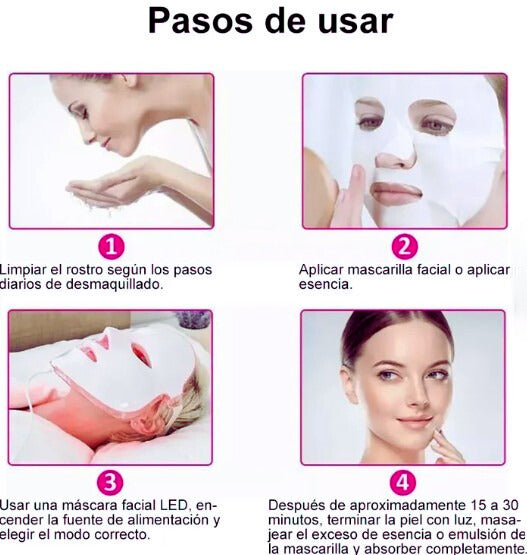 Pasos de usar

1

Limpiar el rostro según los pasos diarios de desmaquillado.

2

Aplicar mascarilla facial o aplicar esencia.

3

Usar una máscara facial LED, encender la fuente de alimentación y elegir el modo correcto.

4

Después de aproximadamente 15 a 30 minutos, terminar la piel con luz, masajear el exceso de esencia o emulsión de la mascarilla y absorber completamente.